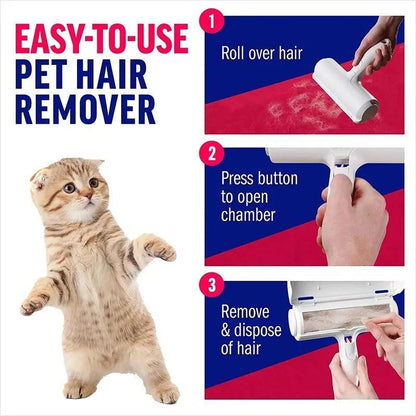 EASY-TO-USE
PET HAIR
REMOVER

1
Roll over hair

2
Press button to open chamber

3
Remove & dispose of hair