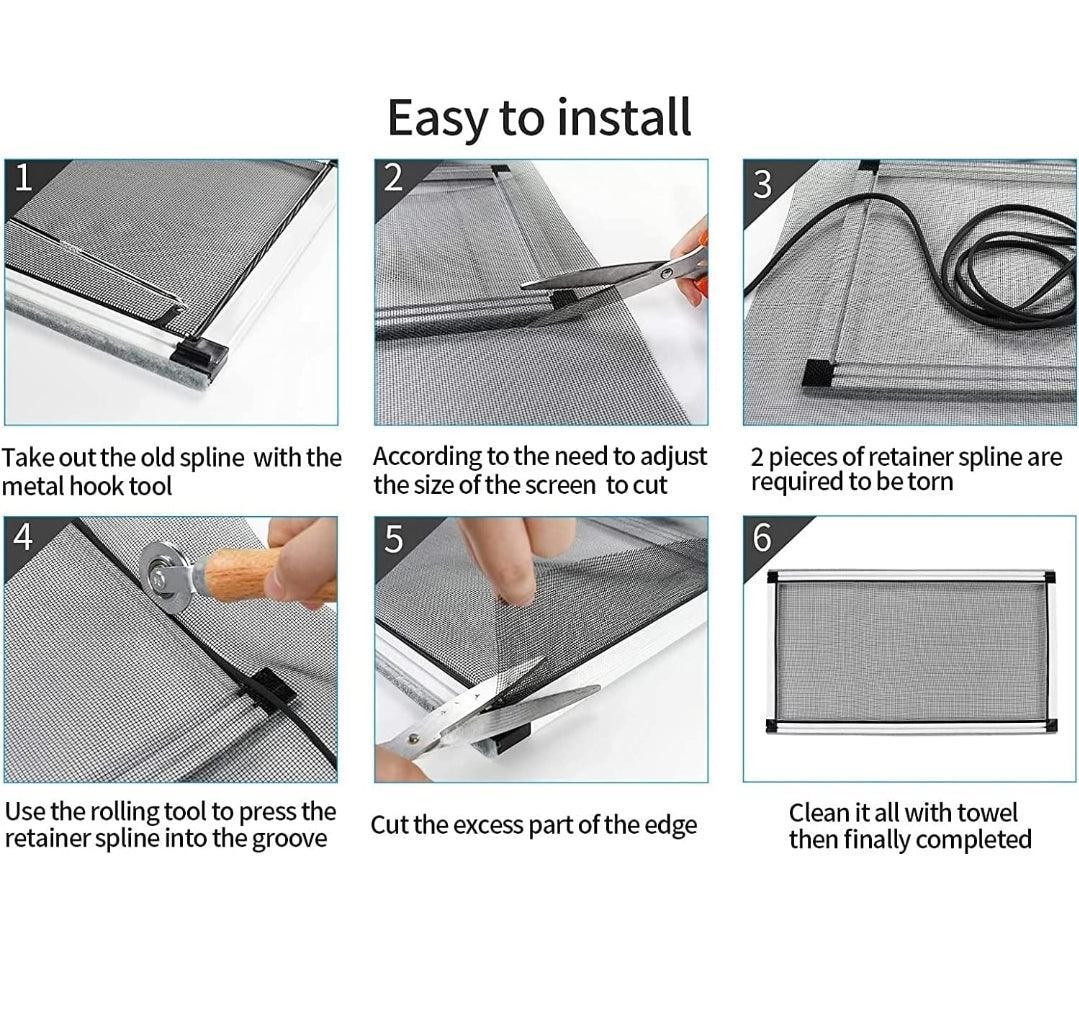 Easy to install

1

Take out the old spline with the metal hook tool

2

According to the need to adjust the size of the screen to cut

3

2 pieces of retainer spline are required to be torn

4

Use the rolling tool to press the retainer spline into the groove

5

Cut the excess part of the edge

6

Clean it all with towel then finally completed